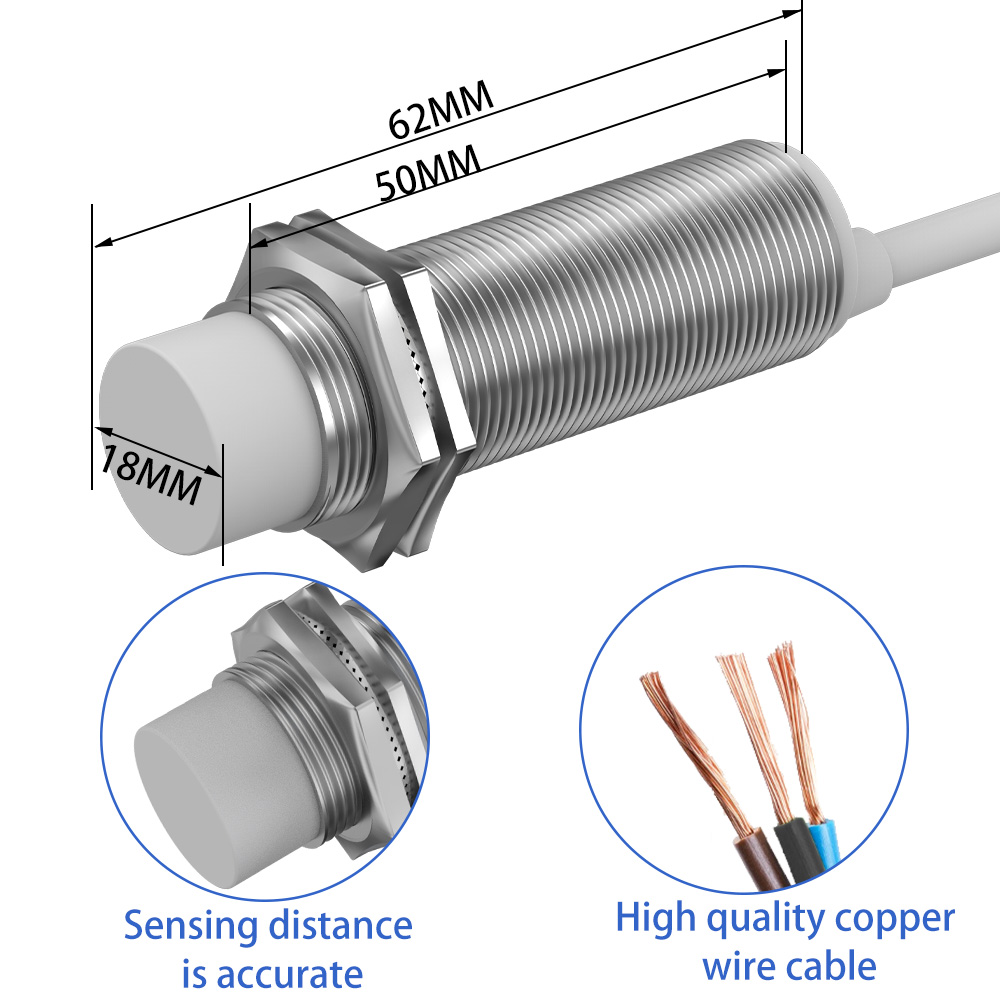 62MM
50MM
18MM

Sensing distance is accurate

High quality copper wire cable